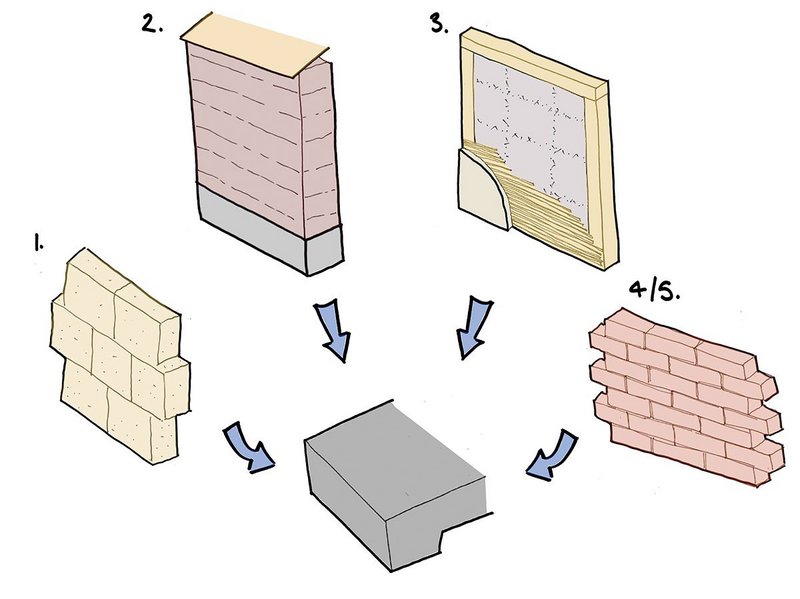 2.

3.

1.

4/5.