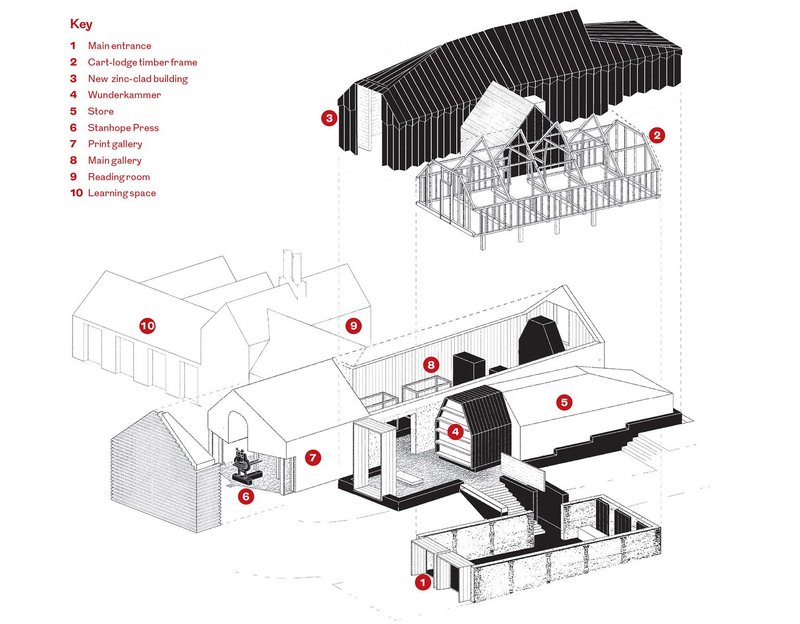 Key

1 Main entrance
2 Cart-lodge timber frame
3 New zinc-clad building
4 Wunderkammer
5 Store
6 Stanhope Press
7 Print gallery
8 Main gallery
9 Reading room
10 Learning space

3
2
10
9
8
5
4
7
6
1